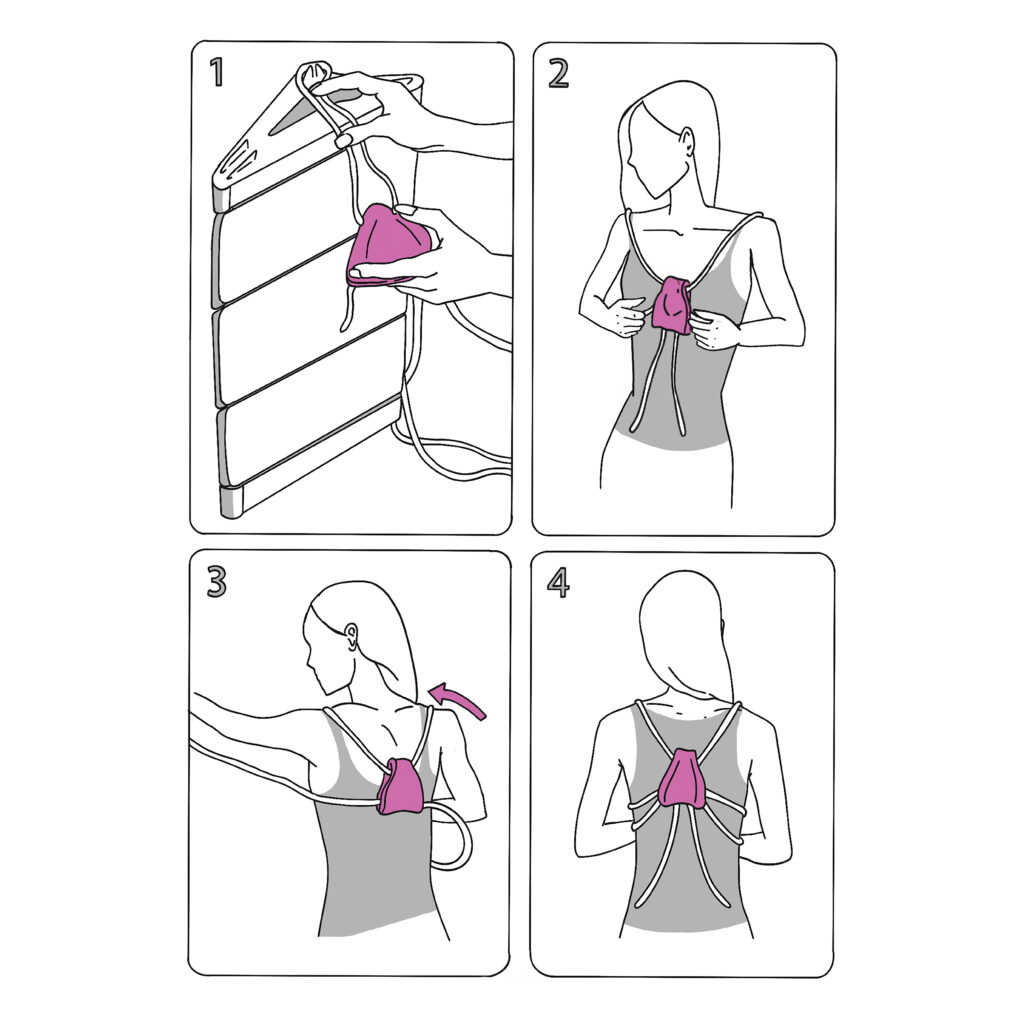 1
2
3
4