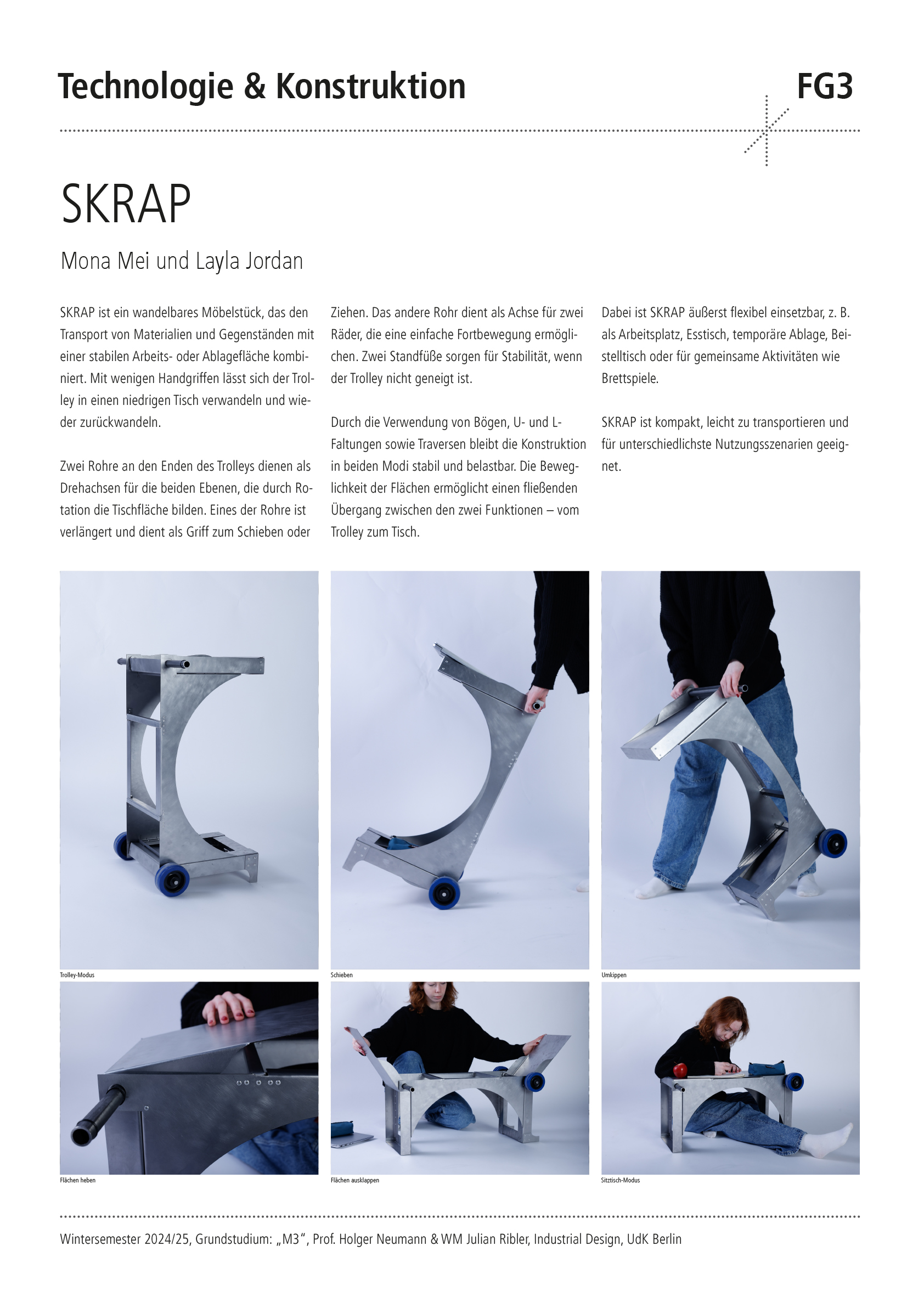 Technologie & Konstruktion

FG3

SKRAP

Mona Mei und Layla Jordan

SKRAP ist ein wandelbares Möbelstück, das den Transport von Materialien und Gegenständen mit einer stabilen Arbeits- oder Ablagefläche kombiniert. Mit wenigen Handgriffen lässt sich der Trolley in einen niedrigen Tisch verwandeln und wieder zurückwandeln.

Zwei Rohre an den Enden des Trolleys dienen als Drehachsen für die beiden Ebenen, die durch Rotation die Tischfläche bilden. Eines der Rohre ist verlängert und dient als Griff zum Schieben oder Ziehen. Das andere Rohr dient als Achse für zwei Räder, die eine einfache Fortbewegung ermöglichen. Zwei Standfüße sorgen für Stabilität, wenn der Trolley nicht geneigt ist.

Durch die Verwendung von Bögen, U- und L-Faltungen sowie Traversen bleibt die Konstruktion in beiden Modi stabil und belastbar. Die Beweglichkeit der Flächen ermöglicht einen fließenden Übergang zwischen den zwei Funktionen – vom Trolley zum Tisch.

Dabei ist SKRAP äußerst flexibel einsetzbar, z. B. als Arbeitsplatz, Esstisch, temporäre Ablage, Beistelltisch oder für gemeinsame Aktivitäten wie Brettspiele.

SKRAP ist kompakt, leicht zu transportieren und für unterschiedlichste Nutzungsszenarien geeignet.

Trolley-Modus

Schieben

Umkippen

Flächen heben

Flächen ausklappen

Sitztisch-Modus

Wintersemester 2024/25, Grundstudium: „M3“, Prof. Holger Neumann & WM Julian Ribler, Industrial Design, UdK Berlin