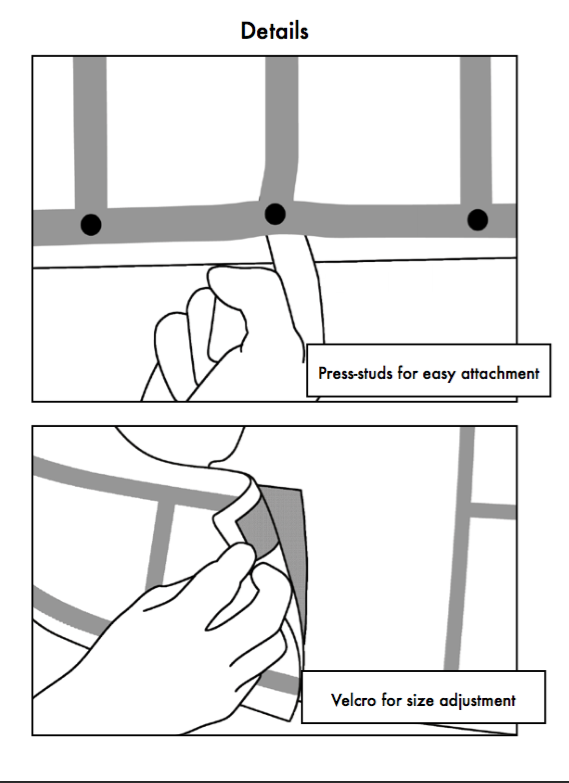 Details

Press-studs for easy attachment

Velcro for size adjustment