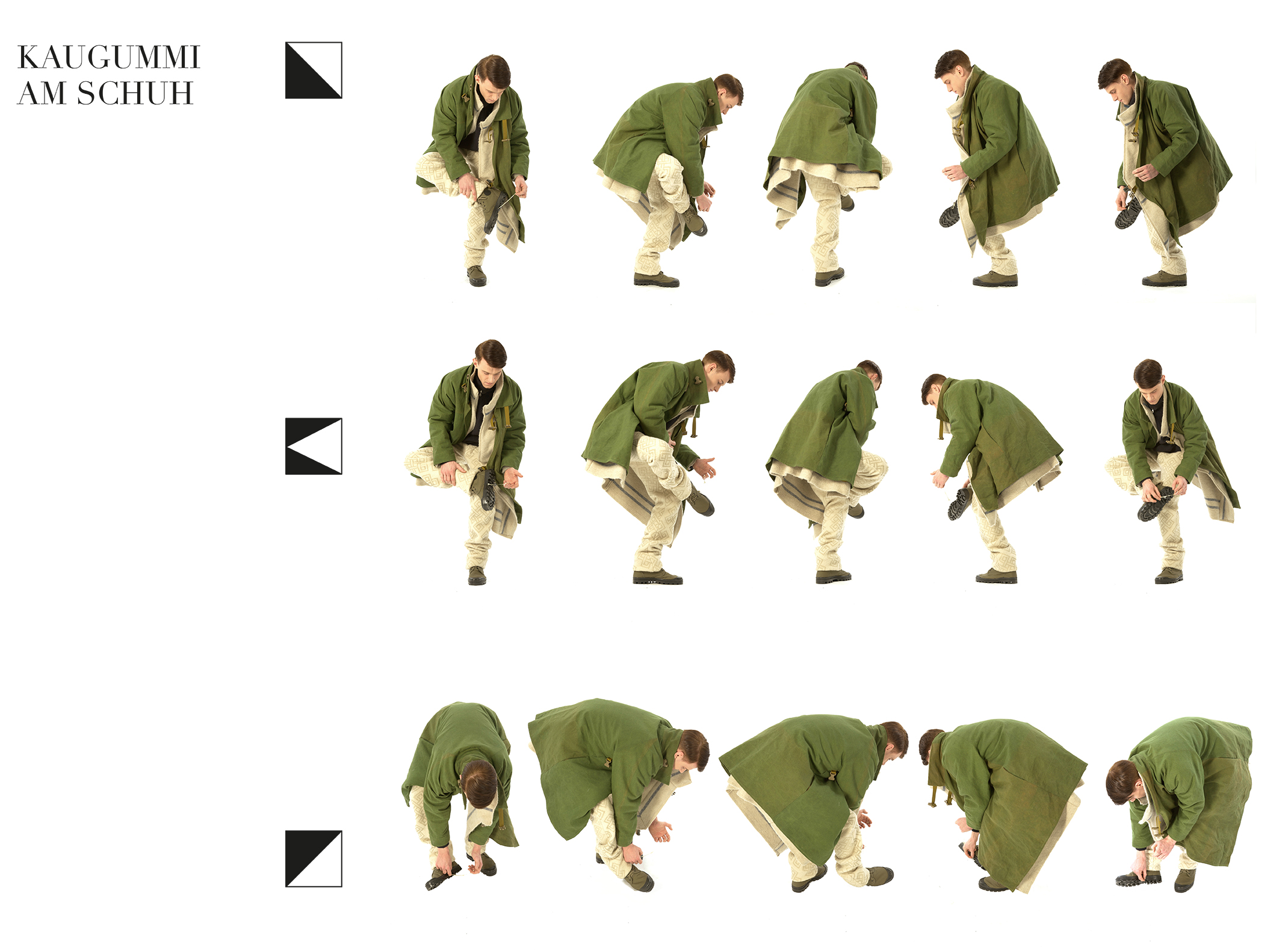 KAUGUMMI
AM SCHUH