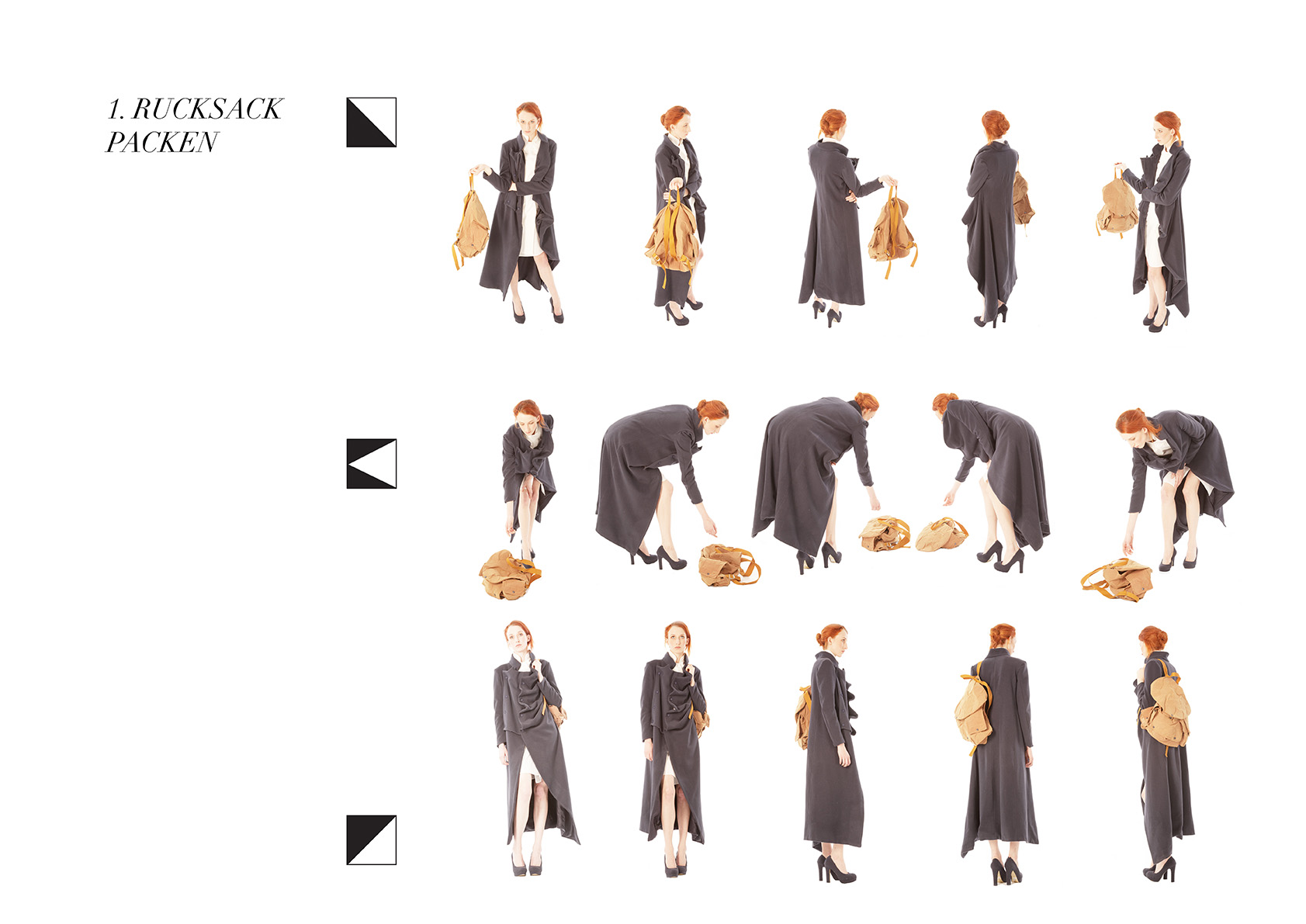 1. RUCKSACK PACKEN